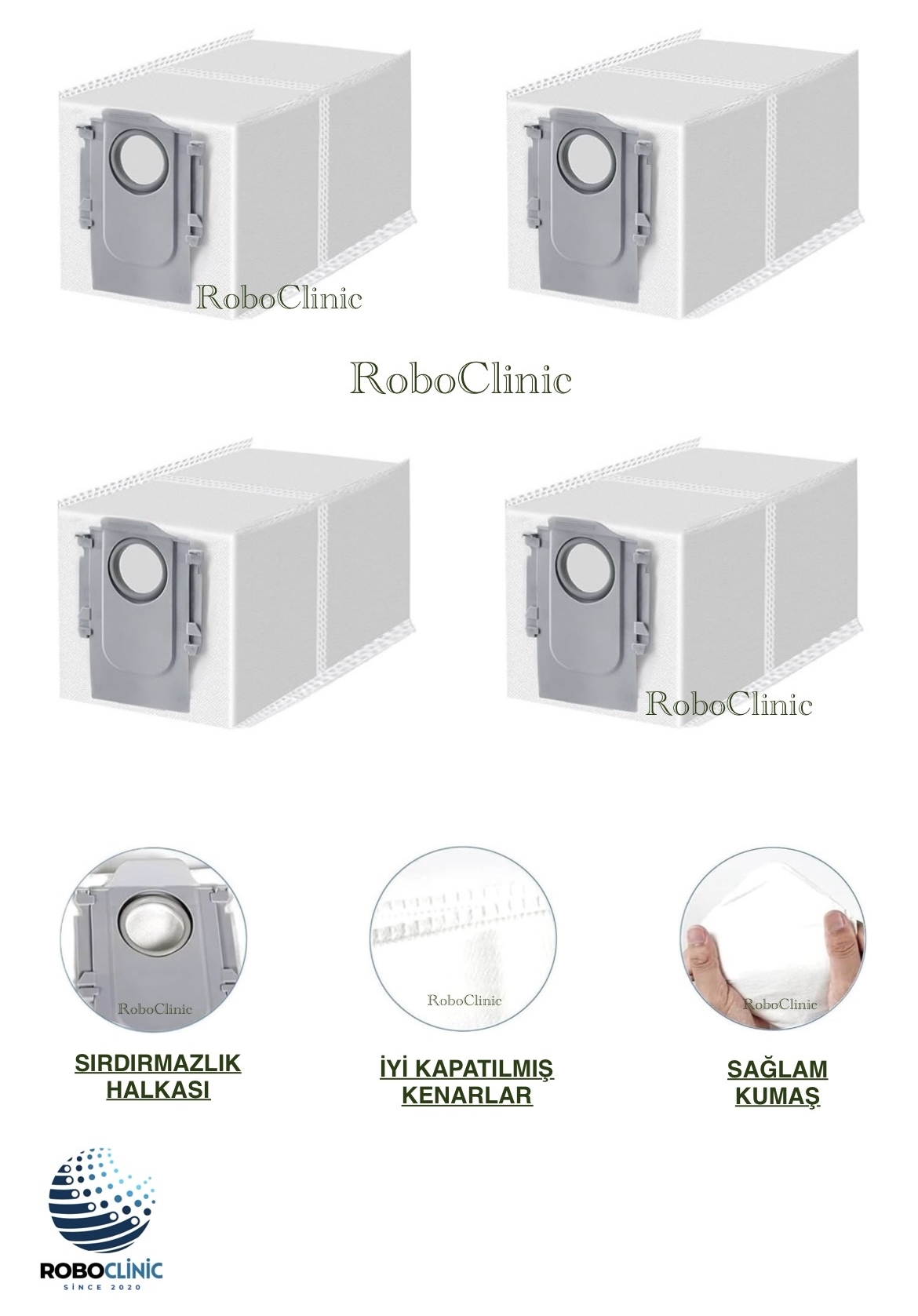 RoboClinic

RoboClinic

RoboClinic

RoboClinic

RoboClinic

RoboClinic

SIRDIRMAZLIK HALKASI

İYİ KAPATILMIŞ KENARLAR

SAĞLAM KUMAŞ

ROBOCLINIC
SİNCE 2020